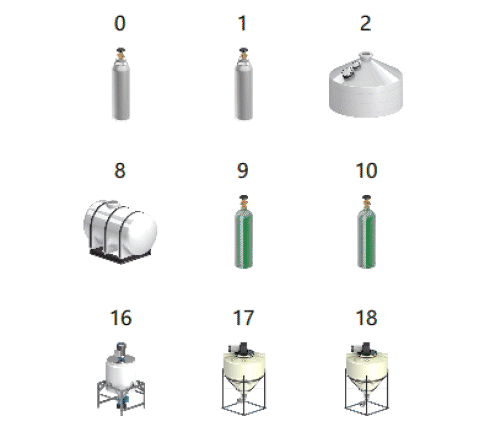 0 1 2

8 9 10

16 17 18